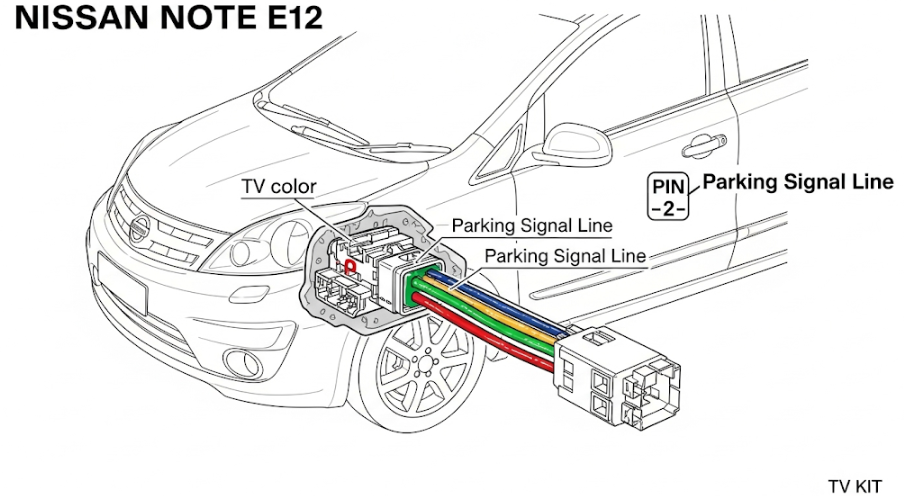 NISSAN NOTE E12

TV color

Parking Signal Line

Parking Signal Line

PIN -2- Parking Signal Line

TV KIT